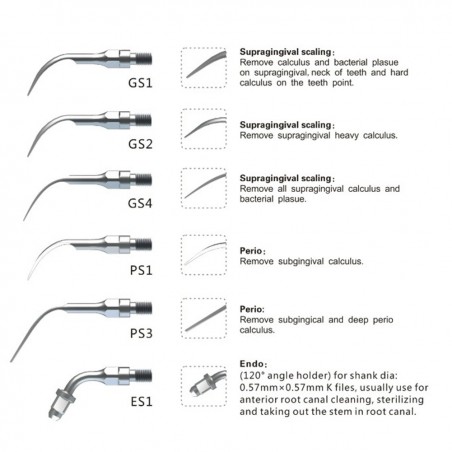 GS1

Supragingival scaling：
Remove calculus and bacterial plasue on supragingival, neck of teeth and hard calculus on the teeth point.

GS2

Supragingival scaling：
Remove supragingival heavy calculus.

GS4

Supragingival scaling：
Remove all supragingival calculus and bacterial plasue.

PS1

Perio：
Remove subgingival calculus.

PS3

Perio:
Remove subgingical and deep perio calculus.

ES1

Endo：
(120° angle holder) for shank dia: 0.57mm×0.57mm K files, usually use for anterior root canal cleaning, sterilizing and taking out the stem in root canal.